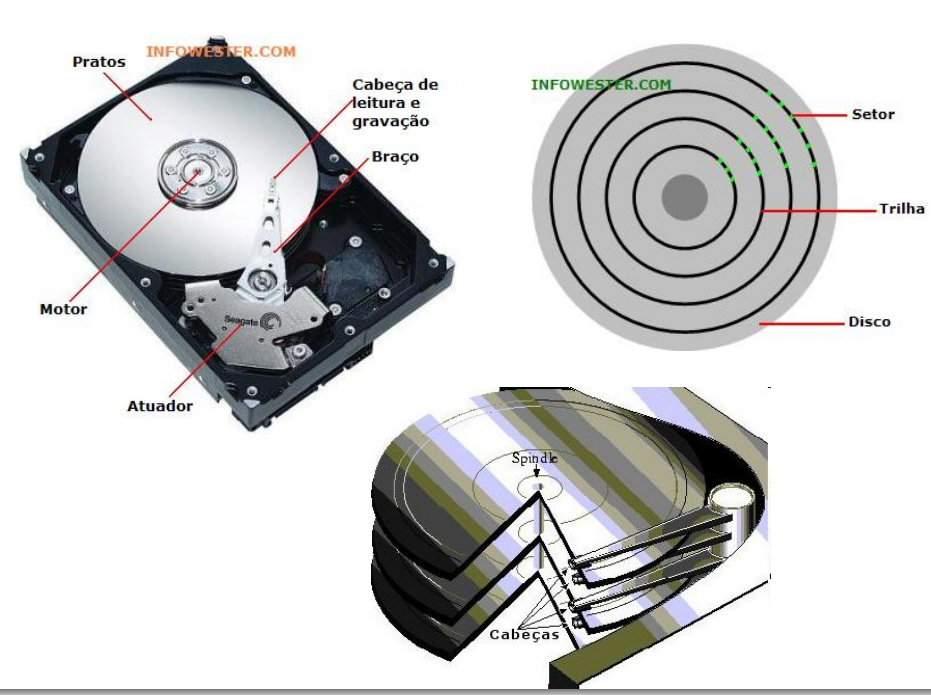 INFOWESTER.COM

Pratos

Cabeça de leitura e gravação

Braço

Motor

Seagate

Atuador

INFOWESTER.COM

Setor

Trilha

Disco

Spindle

Cabeças